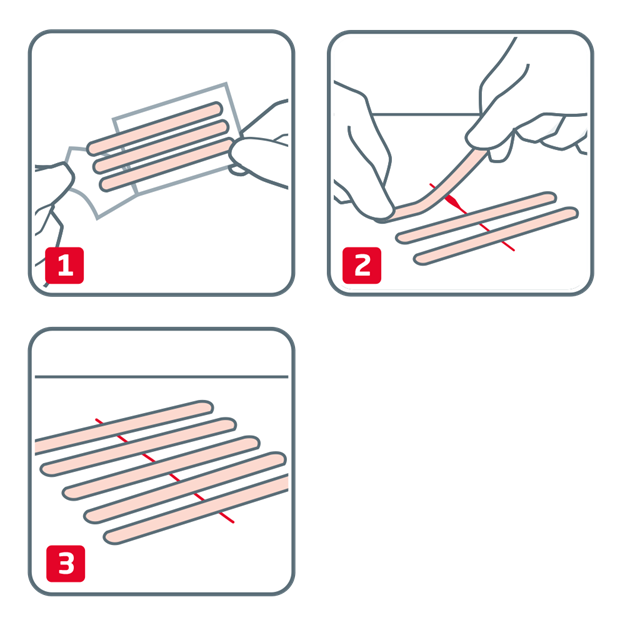 1

2

3